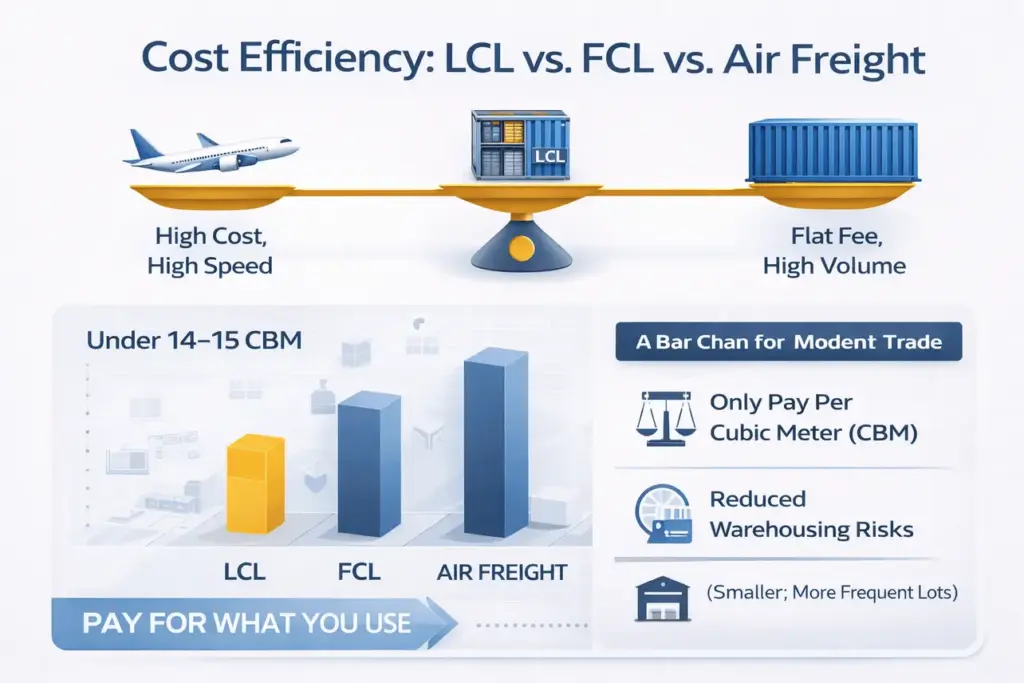 Cost Efficiency: LCL vs. FCL vs. Air Freight

LCL

High Cost,
High Speed

Flat Fee,
High Volume

Under 14–15 CBM

LCL
FCL
AIR FREIGHT

PAY FOR WHAT YOU USE

A Bar Chan for Modent Trade

Only Pay Per
Cubic Meter (CBM)

Reduced
Warehousing Risks

(Smaller; More Frequent Lots)